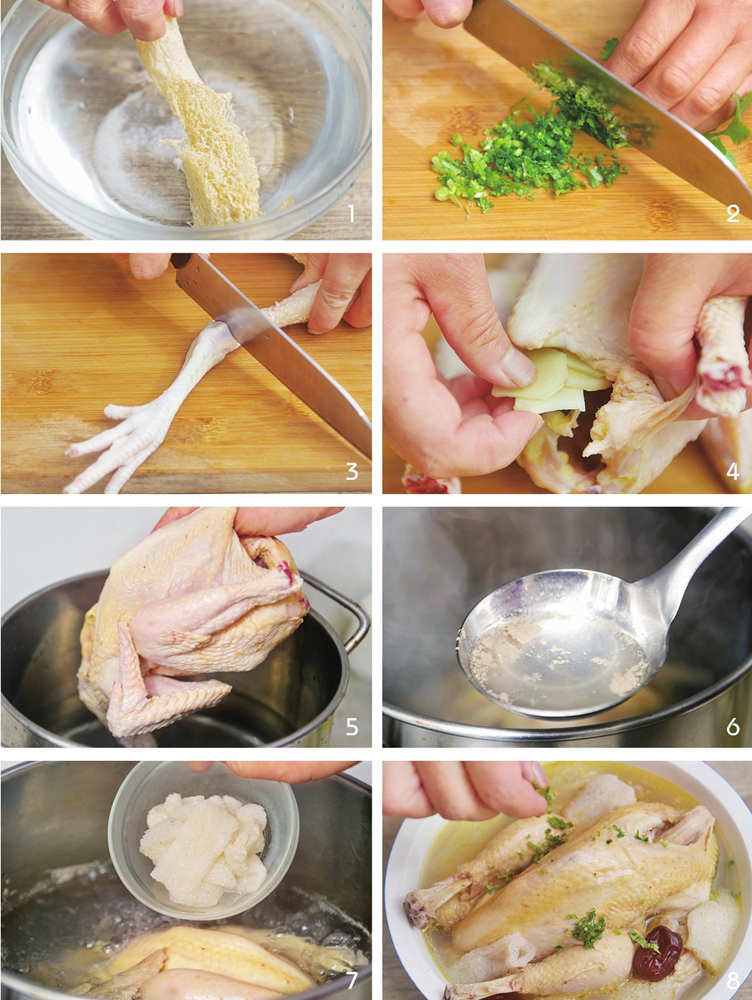 1

2

3

4

5

6

7

8