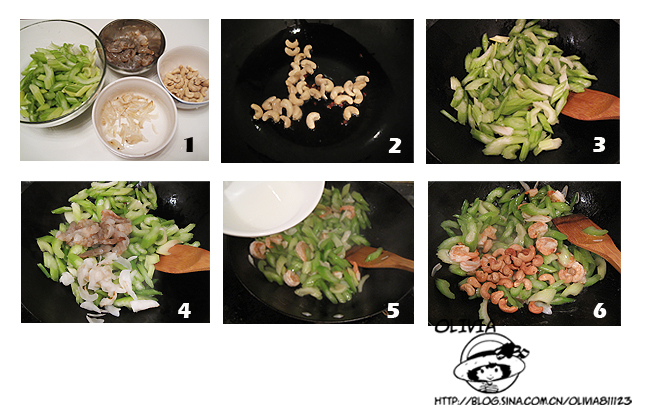 1
2
3
4
5
6
OLIVIA
HTTP://BLOG.SINA.COM.CN/OLIVIA811123